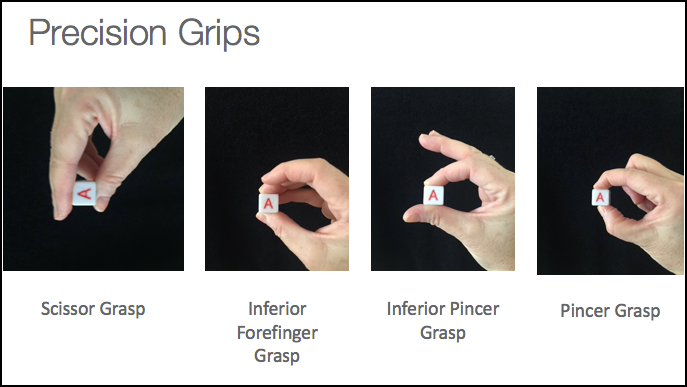 Precision Grips

A

A

A

A

Scissor Grasp

Inferior Forefinger Grasp

Inferior Pincer Grasp

Pincer Grasp